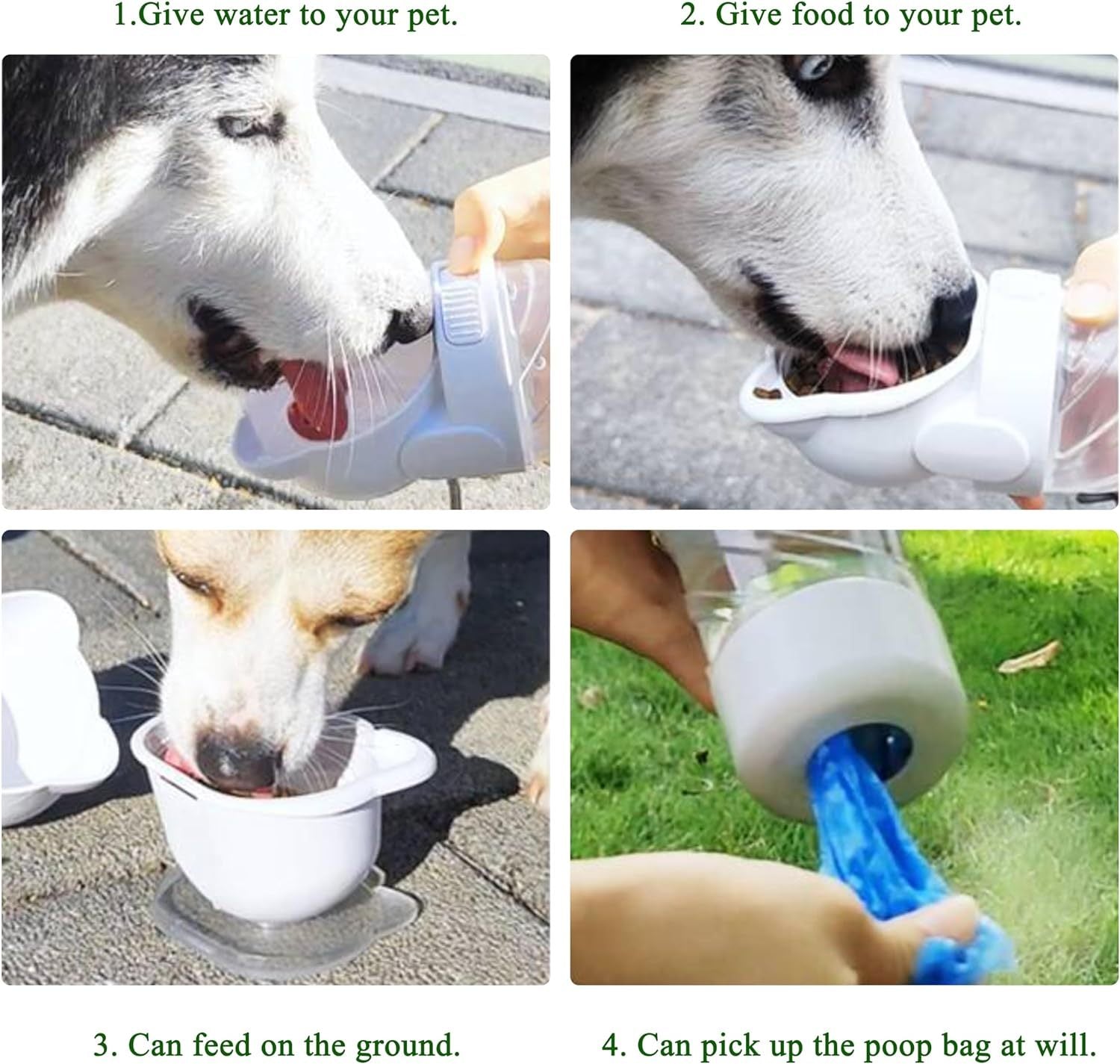 1.Give water to your pet.

2. Give food to your pet.

3. Can feed on the ground.

4. Can pick up the poop bag at will.